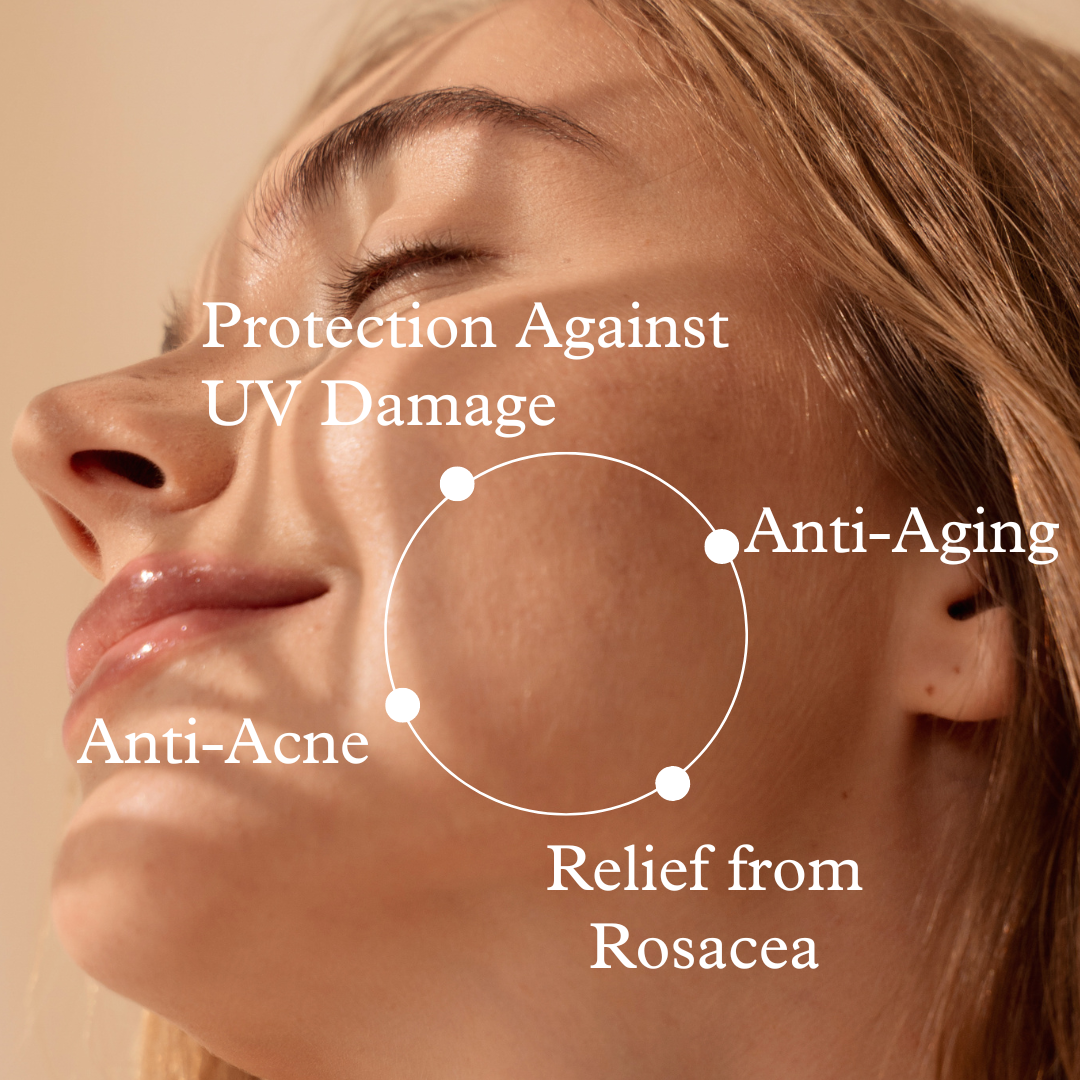 Protection Against UV Damage

Anti-Aging

Anti-Acne

Relief from Rosacea